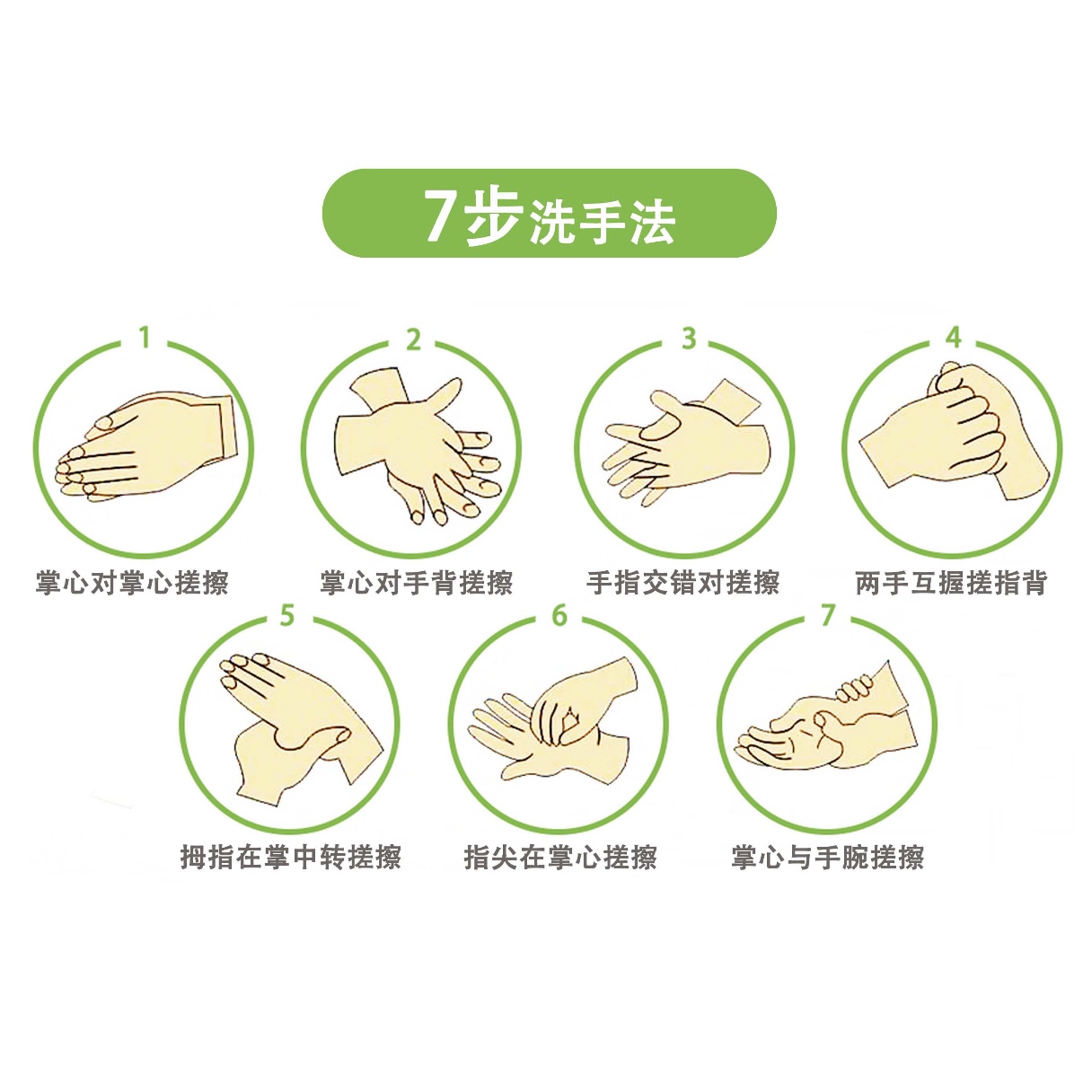 7步洗手法

1
掌心对掌心搓擦

2
掌心对手背搓擦

3
手指交错对搓擦

4
两手互握搓指背

5
拇指在掌中转搓擦

6
指尖在掌心搓擦

7
掌心与手腕搓擦